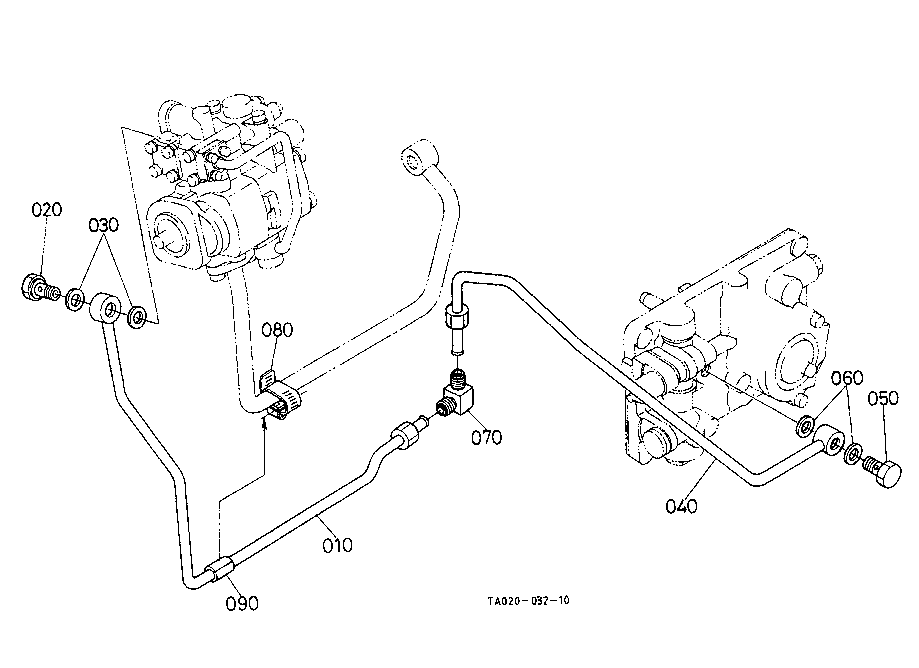 020
030
080
070
060
050
040
010
090
TA020-032-10